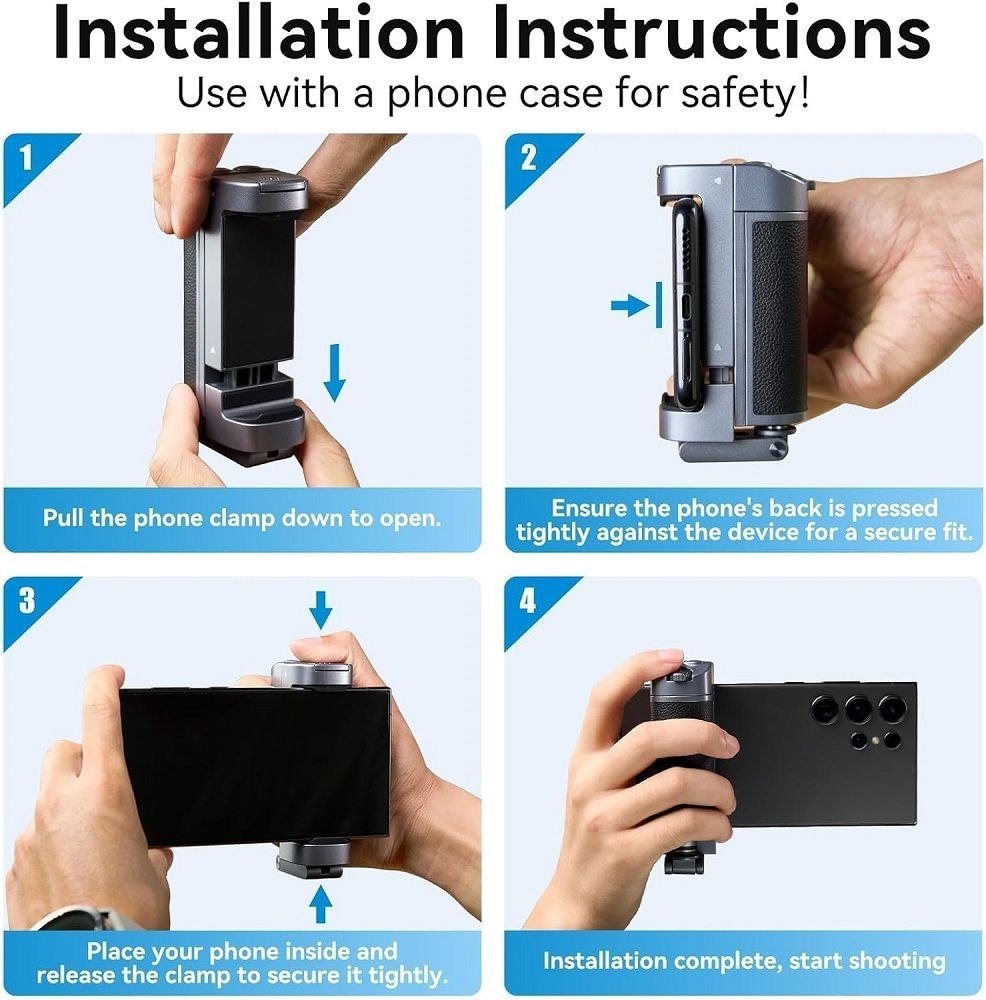 Installation Instructions
Use with a phone case for safety!

1
Pull the phone clamp down to open.

2
Ensure the phone's back is pressed tightly against the device for a secure fit.

3
Place your phone inside and release the clamp to secure it tightly.

4
Installation complete, start shooting